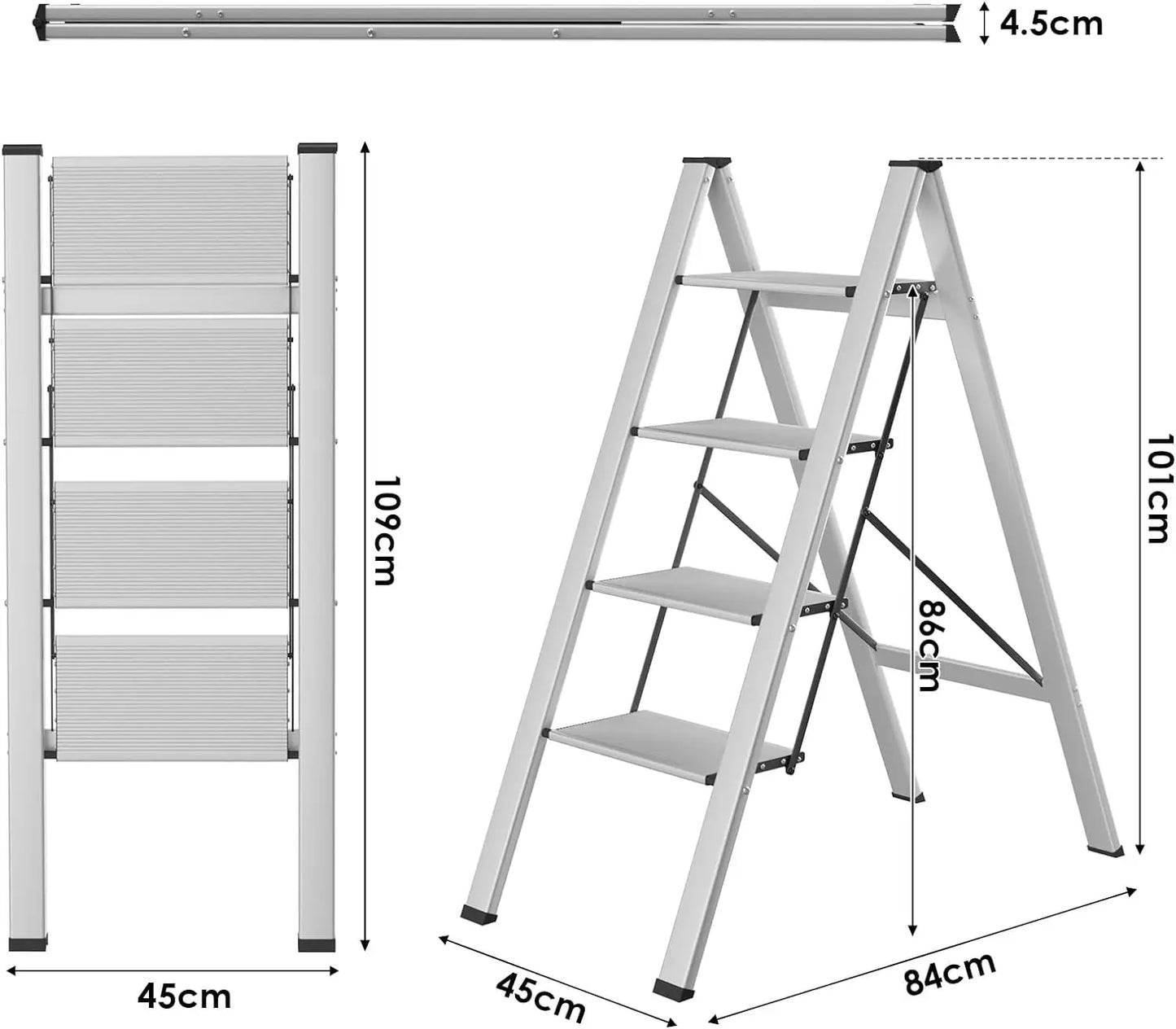 4.5cm

109cm

45cm

101cm

86cm

45cm

84cm