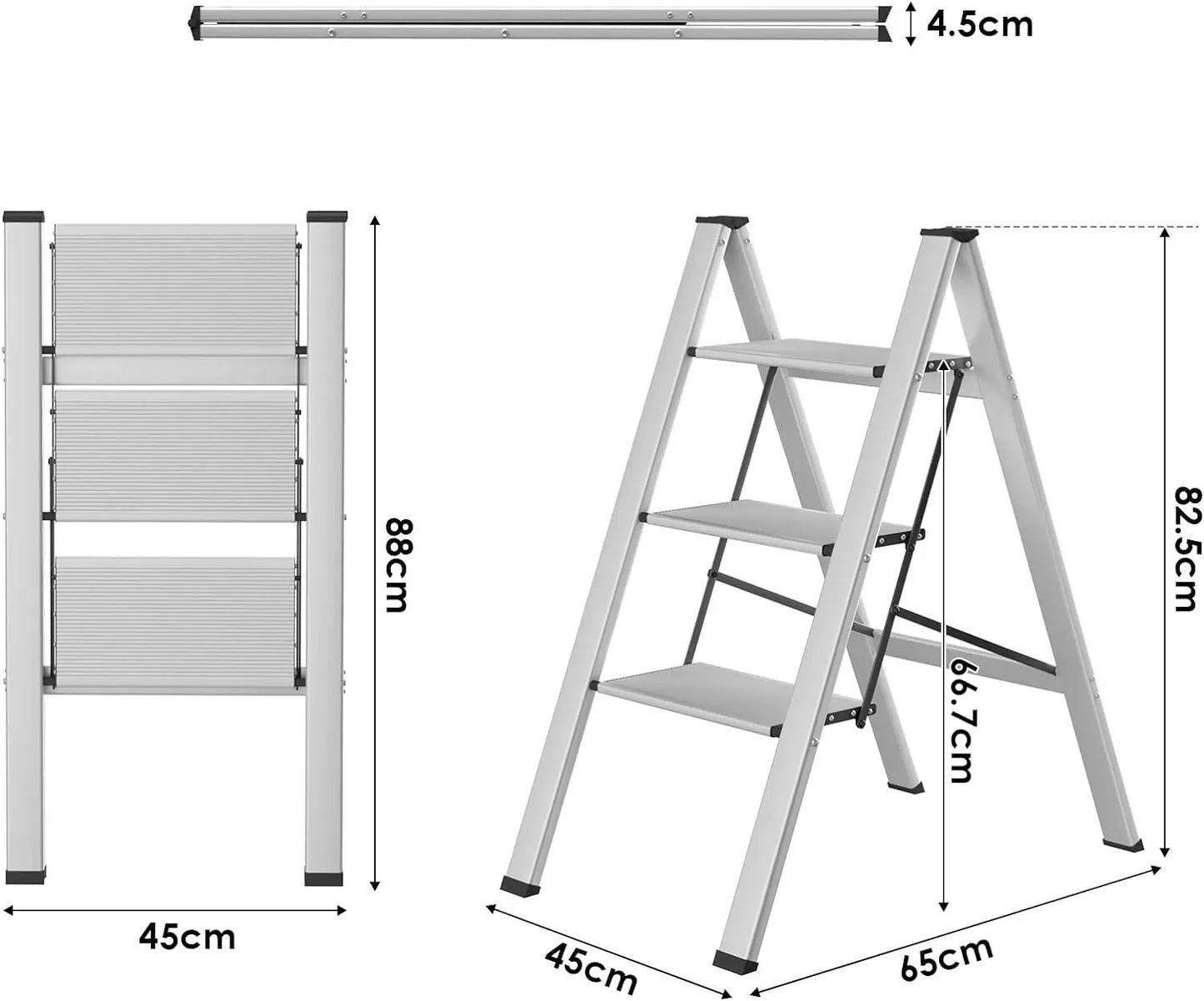 4.5cm

88cm

45cm

82.5cm

66.7cm

45cm

65cm